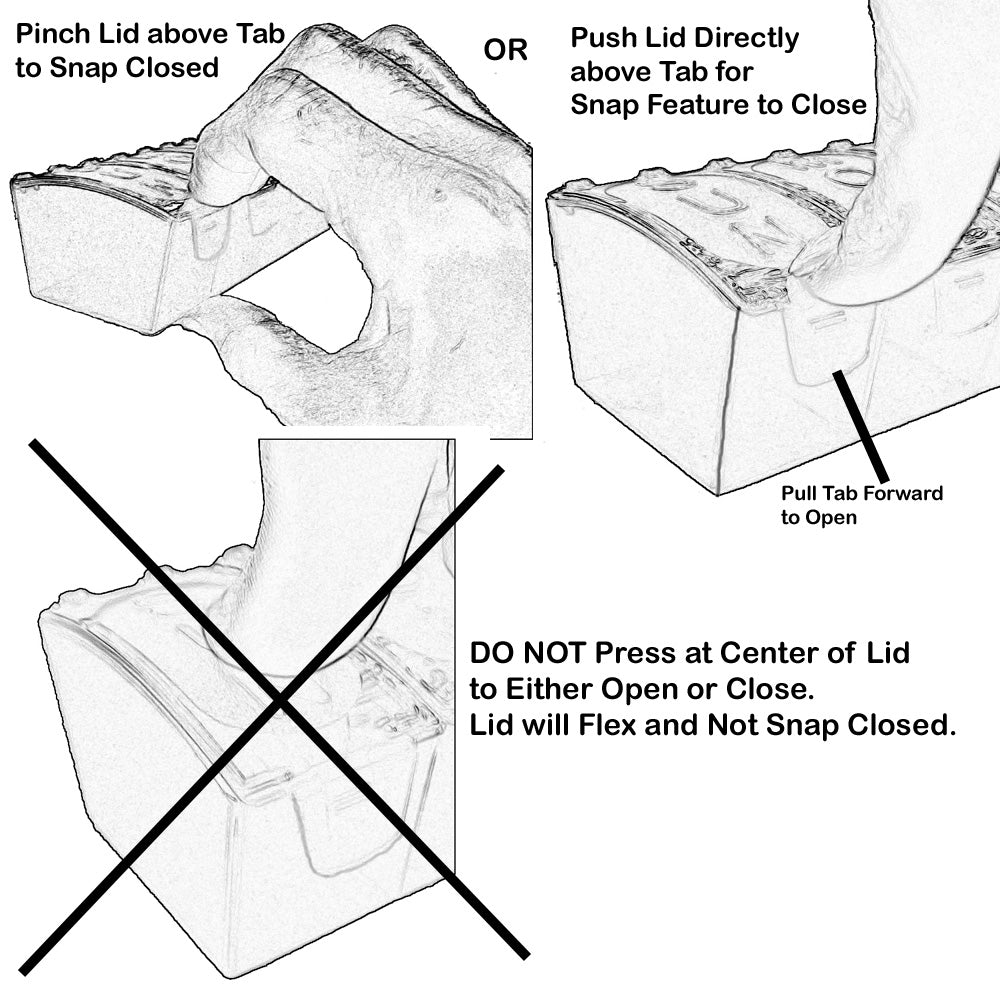 Pinch Lid above Tab to Snap Closed

OR

Push Lid Directly above Tab for Snap Feature to Close

Pull Tab Forward to Open

DO NOT Press at Center of Lid to Either Open or Close.
Lid will Flex and Not Snap Closed.